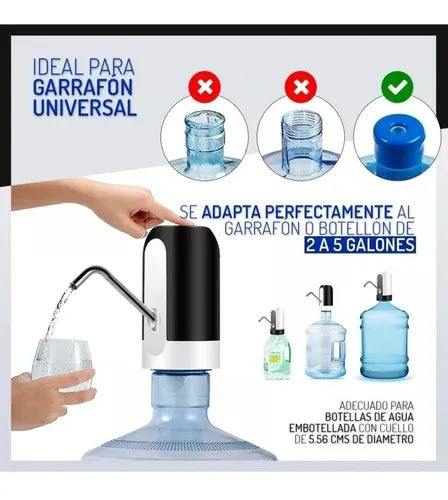 IDEAL PARA GARRAFÓN UNIVERSAL

SE ADAPTA PERFECTAMENTE AL GARRAFÓN O BOTELLÓN DE 2 A 5 GALONES

ADECUADO PARA BOTELLAS DE AGUA EMBOTELLADA CON CUELLO DE 5.56 CMS DE DIAMETRO